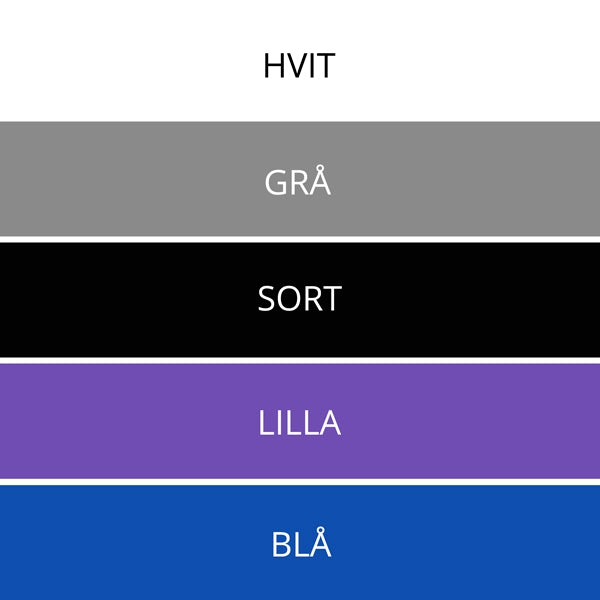 HVIT

GRÅ

SORT

LILLA

BLÅ